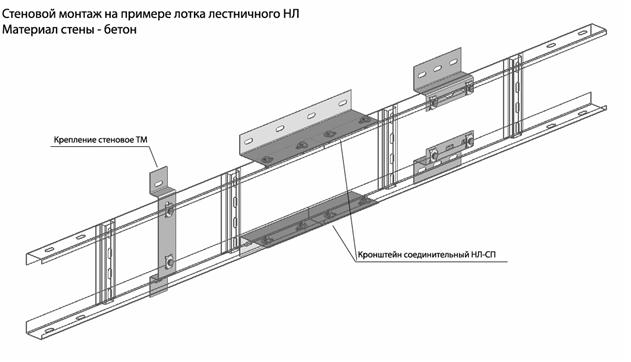 Стеновой монтаж на примере лотка лестничного НЛ
Материал стены - бетон

Крепление стеновое ТМ

Кронштейн соединительный НЛ-СП