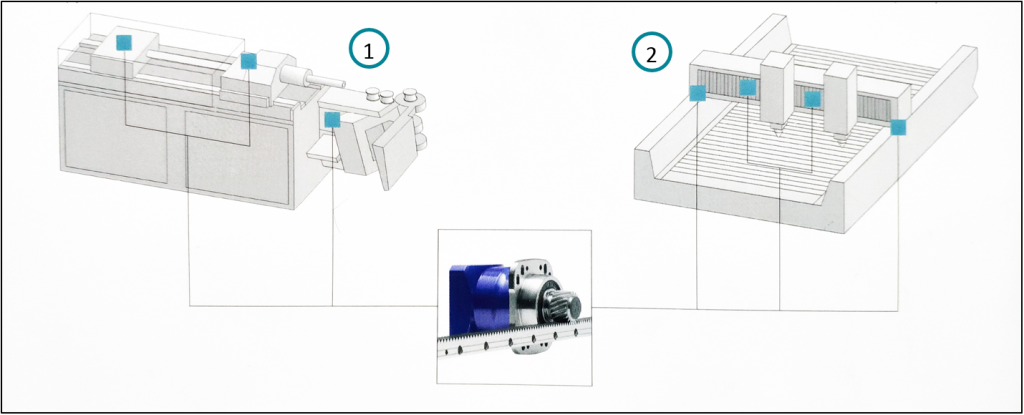 1

2