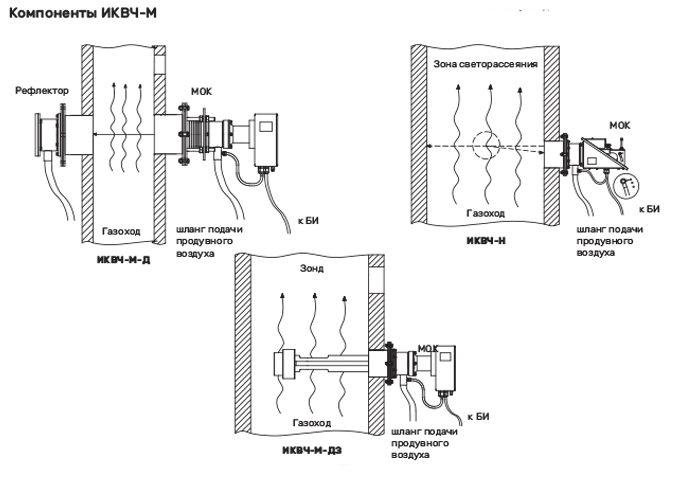 Компоненты ИКВЧ-М

Рефлектор

МОК

Газоход

шланг подачи продувного воздуха

к БИ

ИКВЧ-М-Д

Зона светорассеяния

МОК

Газоход

к БИ

шланг подачи продувного воздуха

ИКВЧ-Н

Зонд

МОК

Газоход

к БИ

шланг подачи продувного воздуха

ИКВЧ-М-ДЗ