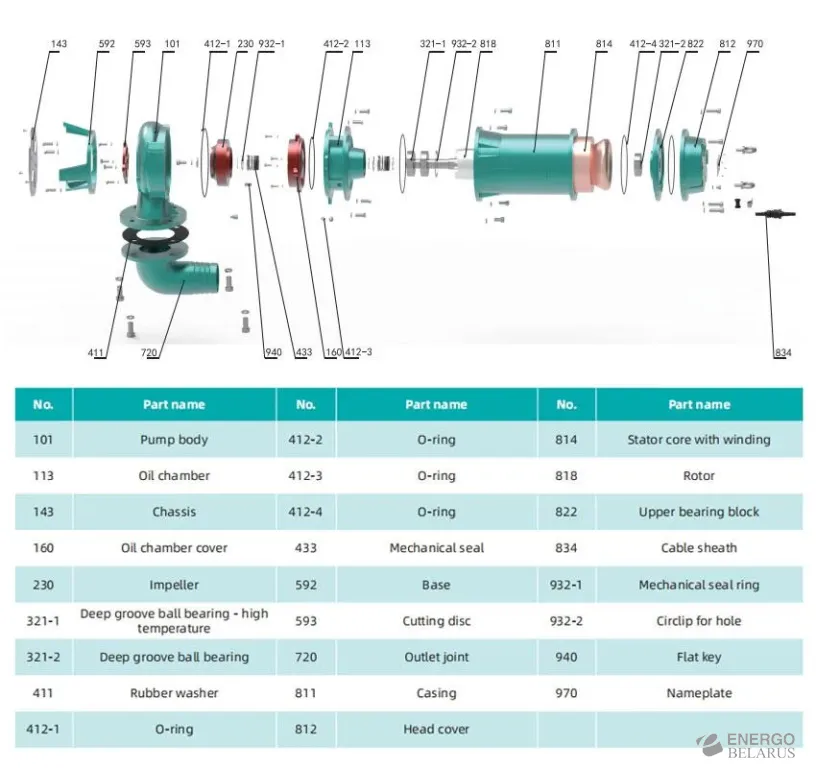 143 592 593 101 412-1 230 932-1 412-2 113 321-1 932-2 818 811 814 412-4 321-2 822 812 970

411 720 940 433 160 412-3 834

| No. | Part name | No. | Part name | No. | Part name |
|---|---|---|---|---|---|
| 101 | Pump body | 412-2 | O-ring | 814 | Stator core with winding |
| 113 | Oil chamber | 412-3 | O-ring | 818 | Rotor |
| 143 | Chassis | 412-4 | O-ring | 822 | Upper bearing block |
| 160 | Oil chamber cover | 433 | Mechanical seal | 834 | Cable sheath |
| 230 | Impeller | 592 | Base | 932-1 | Mechanical seal ring |
| 321-1 | Deep groove ball bearing - high temperature | 593 | Cutting disc | 932-2 | Circlip for hole |
| 321-2 | Deep groove ball bearing | 720 | Outlet joint | 940 | Flat key |
| 411 | Rubber washer | 811 | Casing | 970 | Nameplate |
| 412-1 | O-ring | 812 | Head cover | | |

ENERGO BELARUS